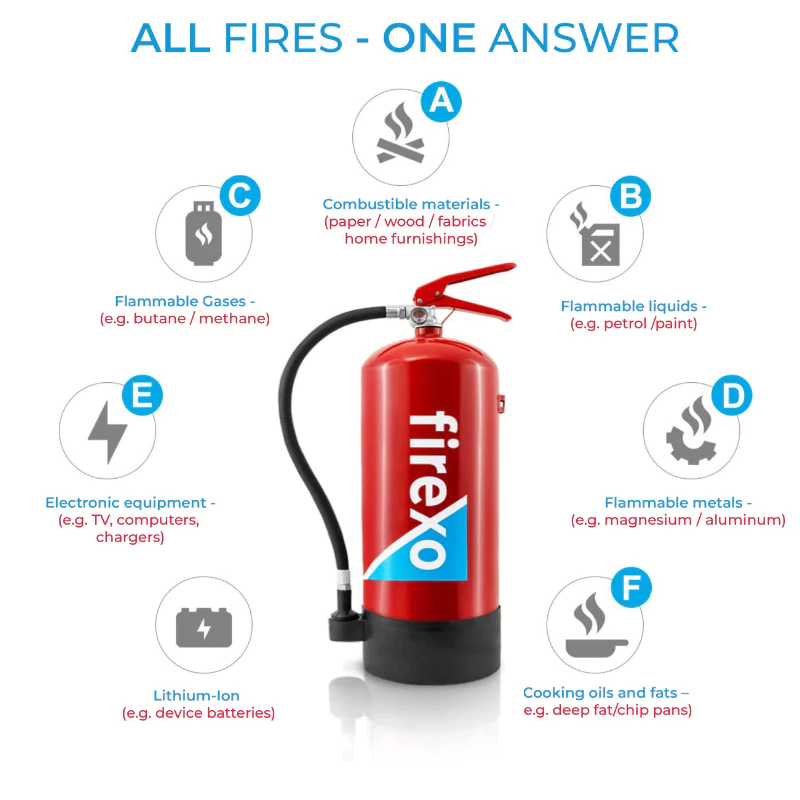 ALL FIRES - ONE ANSWER

A

Combustible materials - (paper / wood / fabrics home furnishings)

C

Flammable Gases - (e.g. butane / methane)

B

Flammable liquids - (e.g. petrol /paint)

E

Electronic equipment - (e.g. TV, computers, chargers)

firexo

D

Flammable metals - (e.g. magnesium / aluminum)

Lithium-Ion (e.g. device batteries)

F

Cooking oils and fats – e.g. deep fat/chip pans)